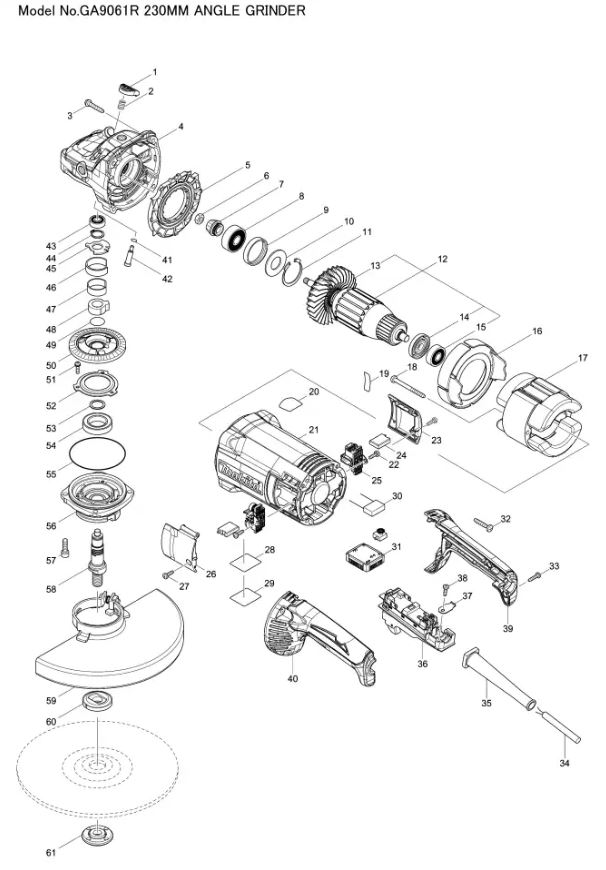 Model No.GA9061R 230MM ANGLE GRINDER

1
2
3
4
5
6
7
8
9
10
11
12
13
14
15
16
17
18
19
20
21
22
23
24
25
26
27
28
29
30
31
32
33
34
35
36
37
38
39
40
41
42
43
44
45
46
47
48
49
50
51
52
53
54
55
56
57
58
59
60
61

makita